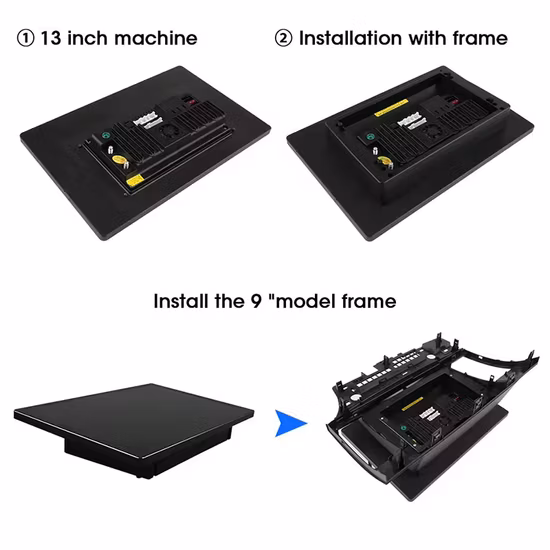 ① 13 inch machine

② Installation with frame

Install the 9 "model frame